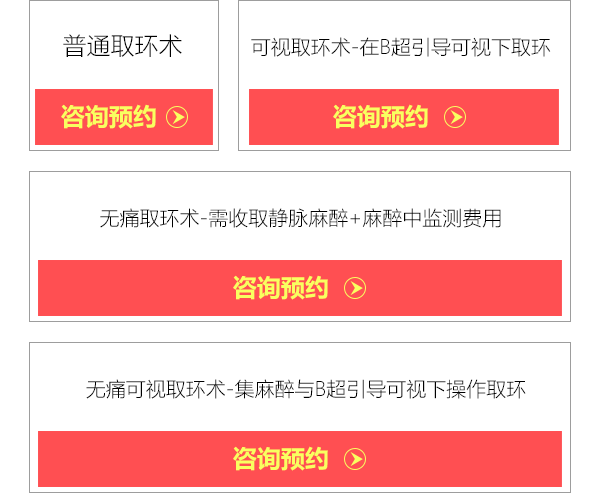 普通取环术

咨询预约

可视取环术-在B超引导可视下取环

咨询预约

无痛取环术-需收取静脉麻醉+麻醉中监测费用

咨询预约

无痛可视取环术-集麻醉与B超引导可视下操作取环

咨询预约