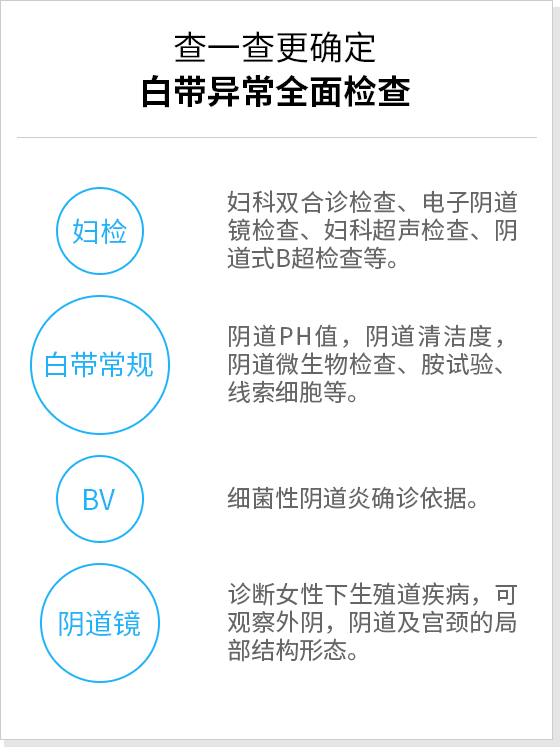 查一查更确定
白带异常全面检查

妇检

妇科双合诊检查、电子阴道镜检查、妇科超声检查、阴道式B超检查等。

白带常规

阴道PH值，阴道清洁度，阴道微生物检查、胺试验、线索细胞等。

BV

细菌性阴道炎确诊依据。

阴道镜

诊断女性下生殖道疾病，可观察外阴，阴道及宫颈的局部结构形态。